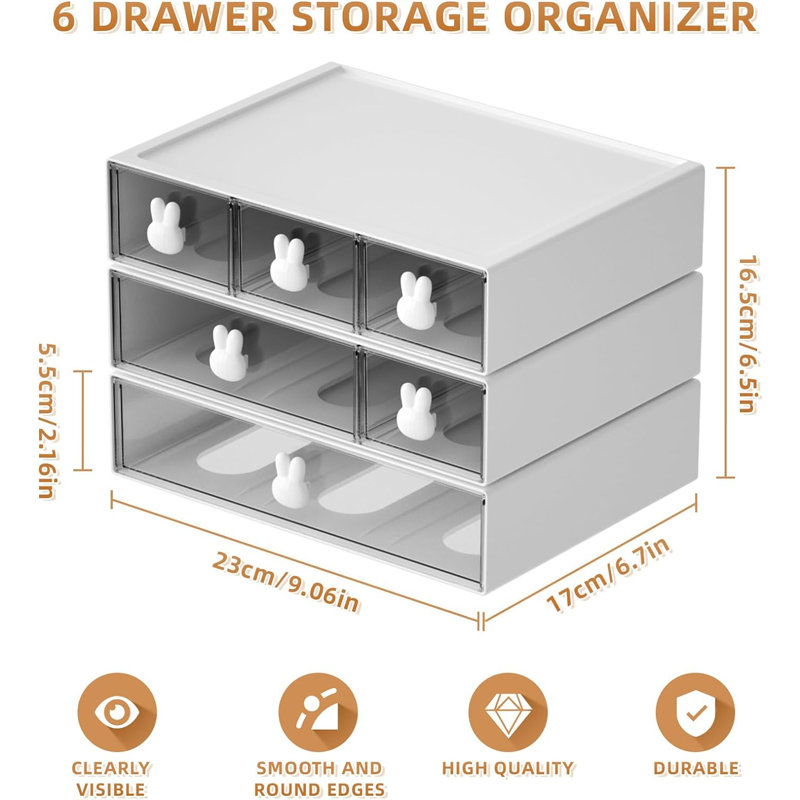 6 DRAWER STORAGE ORGANIZER

5.5cm/2.16in

16.5cm/6.5in

23cm/9.06in

17cm/6.7in

CLEARLY VISIBLE

SMOOTH AND ROUND EDGES

HIGH QUALITY

DURABLE